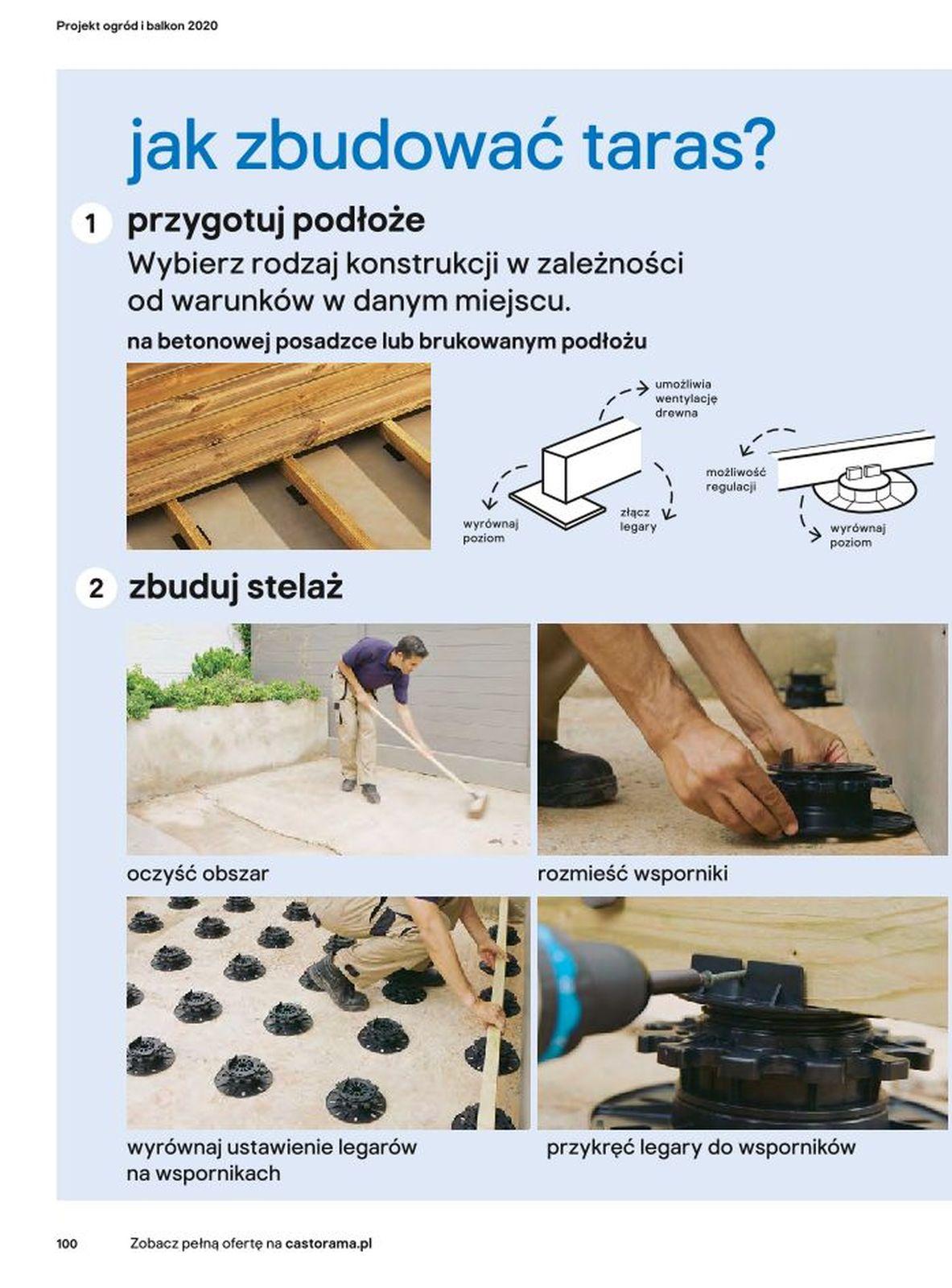 Projekt ogród i balkon 2020

jak zbudować taras?

1 przygotuj podłoże

Wybierz rodzaj konstrukcji w zależności od warunków w danym miejscu.

na betonowej posadzce lub brukowanym podłożu

umożliwia wentylację drewna

wyrównaj poziom

złącz legary

możliwość regulacji

wyrównaj poziom

2 zbuduj stelaż

oczyść obszar

rozmieść wsporniki

wyrównaj ustawienie legarów na wspornikach

przykręć legary do wsporników

100 Zobacz pełną ofertę na castorama.pl