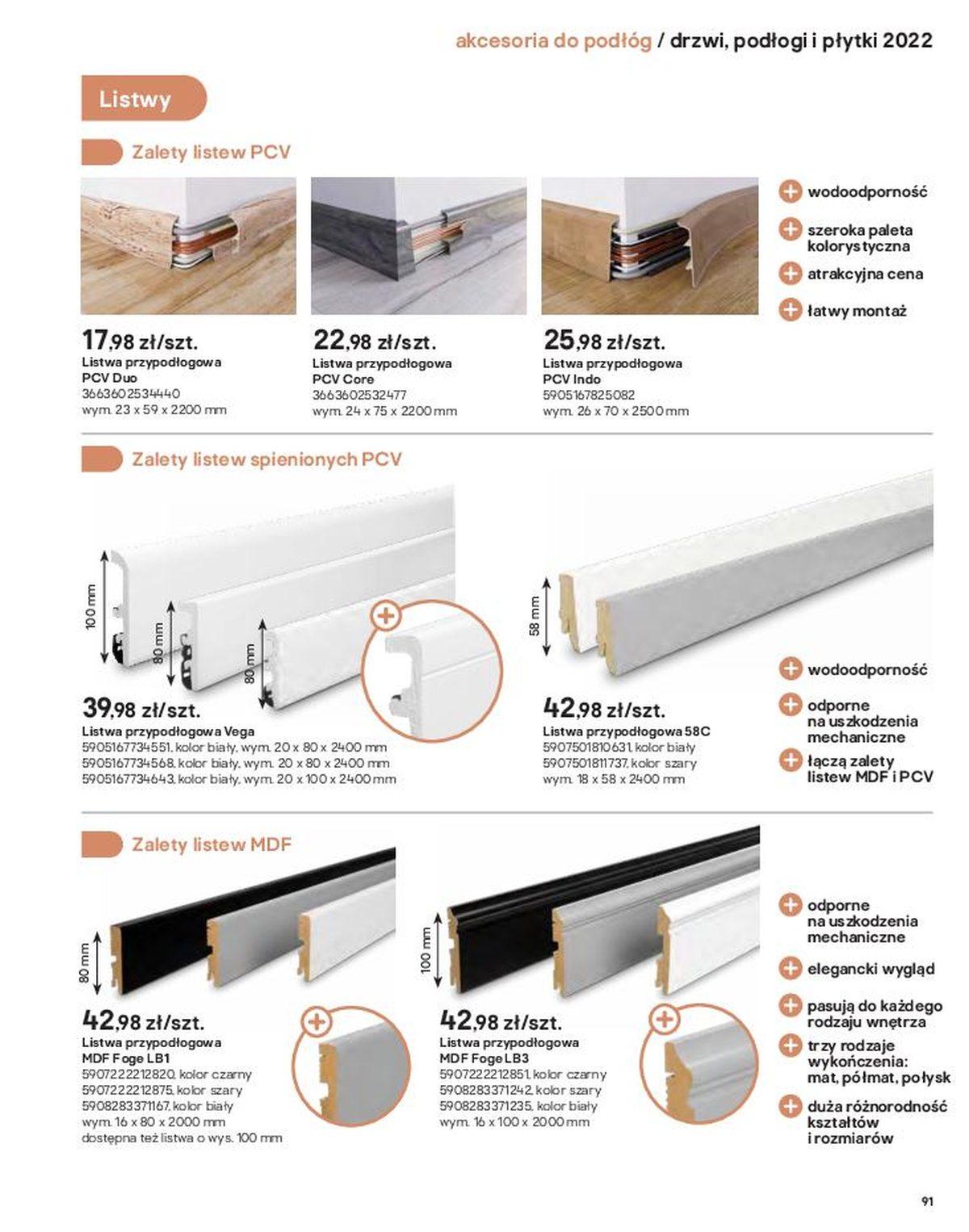 akcesoria do podłóg / drzwi, podłogi i płytki 2022

Listwy

Zalety listew PCV

17,98 zł/szt.
Listwa przypodłogowa PCV Duo
3663602534440
wym. 23 x 59 x 2200 mm

22,98 zł/szt.
Listwa przypodłogowa PCV Core
3663602532477
wym. 24 x 75 x 2200 mm

25,98 zł/szt.
Listwa przypodłogowa PCV Indo
5905167825082
wym. 26 x 70 x 2500 mm

wodoodporność

szeroka paleta kolorystyczna

atrakcyjna cena

łatwy montaż

Zalety listew spienionych PCV

100 mm
80 mm
80 mm

39,98 zł/szt.
Listwa przypodłogowa Vega
5905167734551, kolor biały, wym. 20 x 80 x 2400 mm
5905167734568, kolor biały, wym. 20 x 80 x 2400 mm
5905167734643, kolor biały, wym. 20 x 100 x 2400 mm

58 mm

42,98 zł/szt.
Listwa przypodłogowa 58C
5907501810631, kolor biały
5907501811737, kolor szary
wym. 18 x 58 x 2400 mm

wodoodporność

odporne na uszkodzenia mechaniczne

łączą zalety listew MDF i PCV

Zalety listew MDF

80 mm

42,98 zł/szt.
Listwa przypodłogowa MDF Foge LB1
5907222212820, kolor czarny
5907222212875, kolor szary
5908283371167, kolor biały
wym. 16 x 80 x 2000 mm
dostępna też listwa o wys. 100 mm

100 mm

42,98 zł/szt.
Listwa przypodłogowa MDF Foge LB3
5907222212851, kolor czarny
5908283371242, kolor szary
5908283371235, kolor biały
wym. 16 x 100 x 2000 mm

odporne na uszkodzenia mechaniczne

elegancki wygląd

pasują do każdego rodzaju wnętrza

trzy rodzaje wykończenia: mat, półmat, połysk

duża różnorodność kształtów i rozmiarów

91