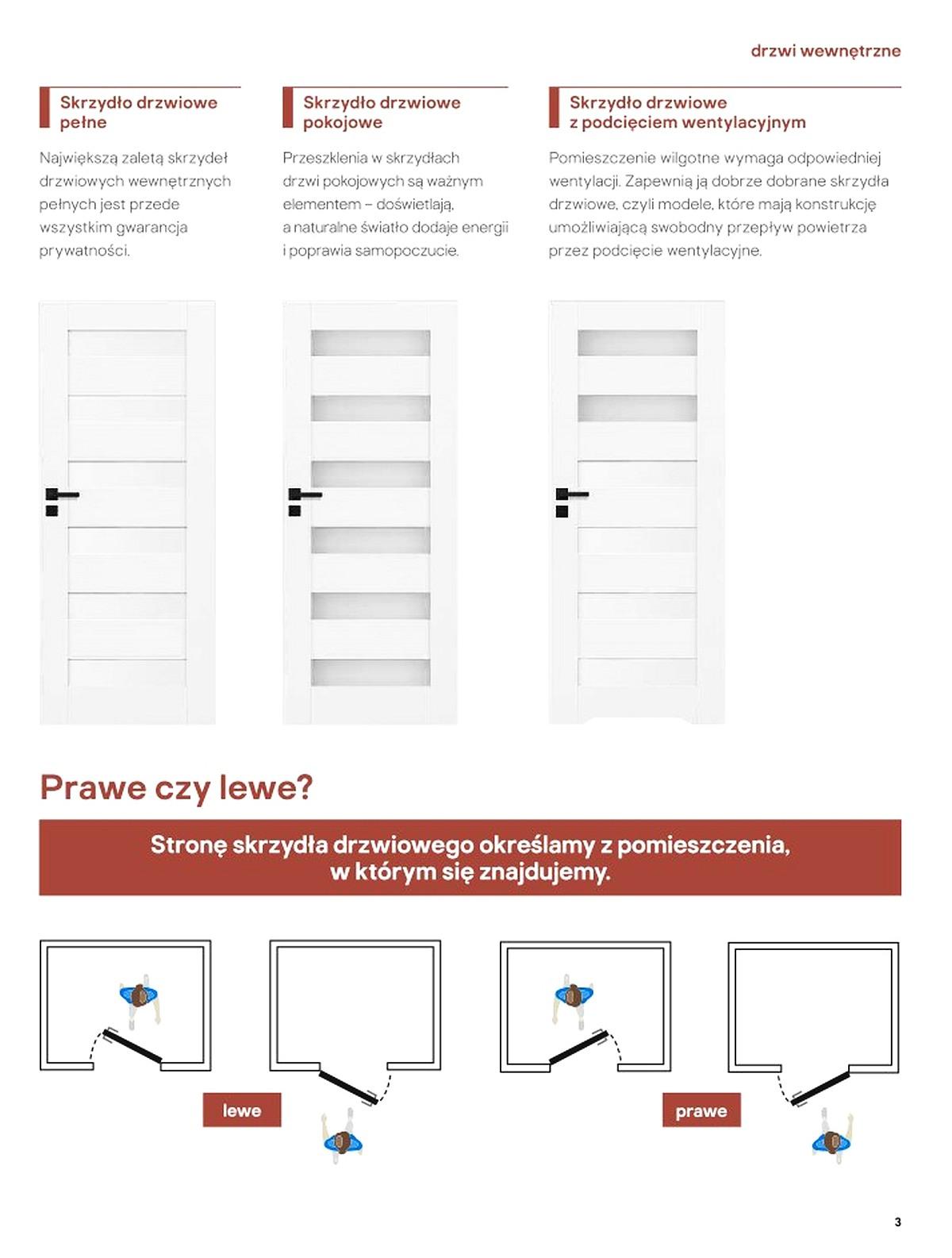 drzwi wewnętrzne

Skrzydło drzwiowe pełne

Największą zaletą skrzydeł drzwiowych wewnętrznych pełnych jest przede wszystkim gwarancja prywatności.

Skrzydło drzwiowe pokojowe

Przeszklenia w skrzydłach drzwi pokojowych są ważnym elementem – doświetlają, a naturalne światło dodaje energii i poprawia samopoczucie.

Skrzydło drzwiowe z podcięciem wentylacyjnym

Pomieszczenie wilgotne wymaga odpowiedniej wentylacji. Zapewnią ją dobrze dobrane skrzydła drzwiowe, czyli modele, które mają konstrukcję umożliwiającą swobodny przepływ powietrza przez podcięcie wentylacyjne.

Prawe czy lewe?

Stronę skrzydła drzwiowego określamy z pomieszczenia, w którym się znajdujemy.

lewe

prawe

3