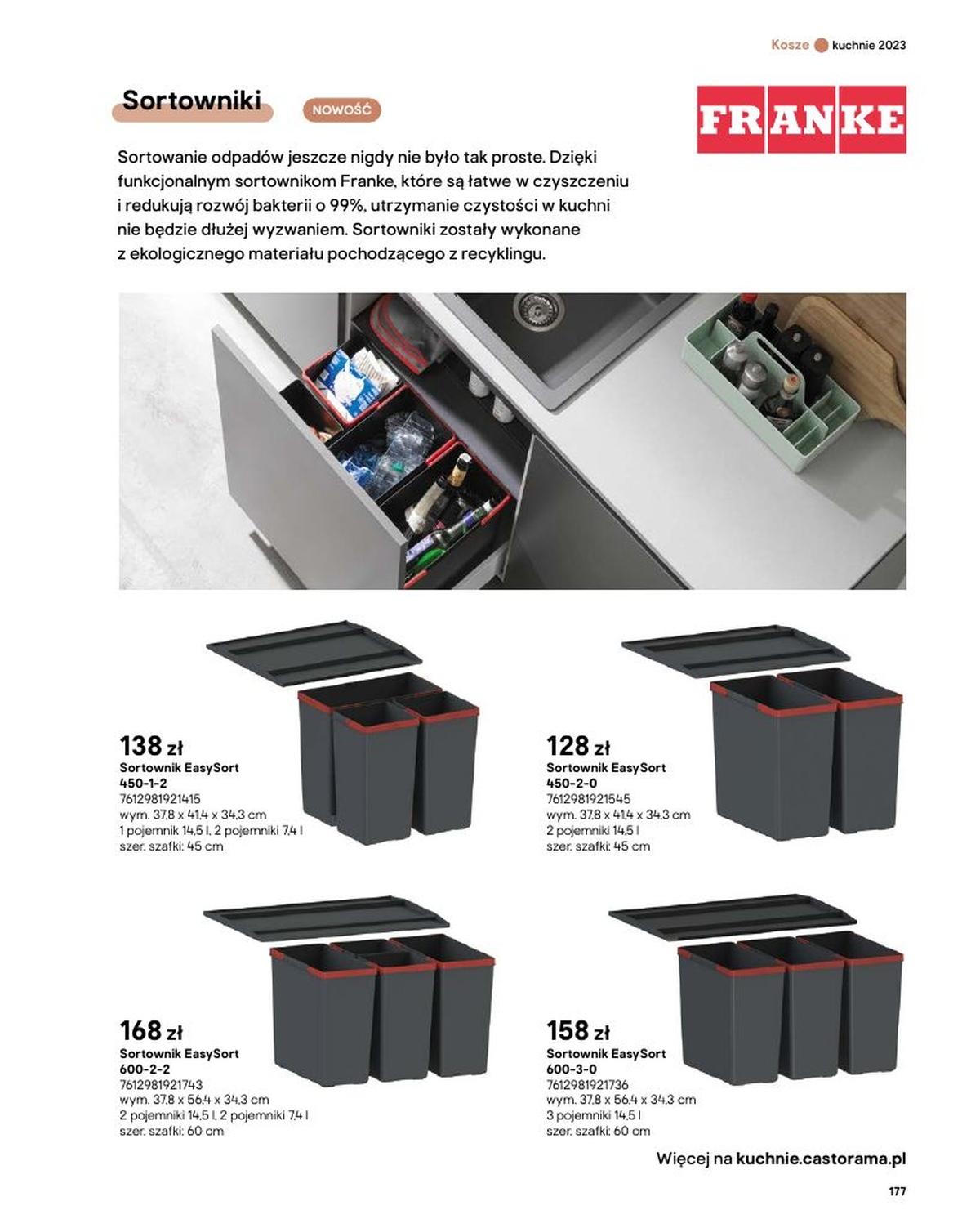 Kosze kuchnie 2023

Sortowniki

NOWOŚĆ

FRANKE

Sortowanie odpadów jeszcze nigdy nie było tak proste. Dzięki funkcjonalnym sortownikom Franke, które są łatwe w czyszczeniu i redukują rozwój bakterii o 99%, utrzymanie czystości w kuchni nie będzie dłużej wyzwaniem. Sortowniki zostały wykonane z ekologicznego materiału pochodzącego z recyklingu.

138 zł
Sortownik EasySort 450-1-2
7612981921415
wym. 37,8 x 41,4 x 34,3 cm
1 pojemnik 14,5 l, 2 pojemniki 7,4 l
szer. szafki: 45 cm

128 zł
Sortownik EasySort 450-2-0
7612981921545
wym. 37,8 x 41,4 x 34,3 cm
2 pojemniki 14,5 l
szer. szafki: 45 cm

168 zł
Sortownik EasySort 600-2-2
7612981921743
wym. 37,8 x 56,4 x 34,3 cm
2 pojemniki 14,5 l, 2 pojemniki 7,4 l
szer. szafki: 60 cm

158 zł
Sortownik EasySort 600-3-0
7612981921736
wym. 37,8 x 56,4 x 34,3 cm
3 pojemniki 14,5 l
szer. szafki: 60 cm

Więcej na kuchnie.castorama.pl

177