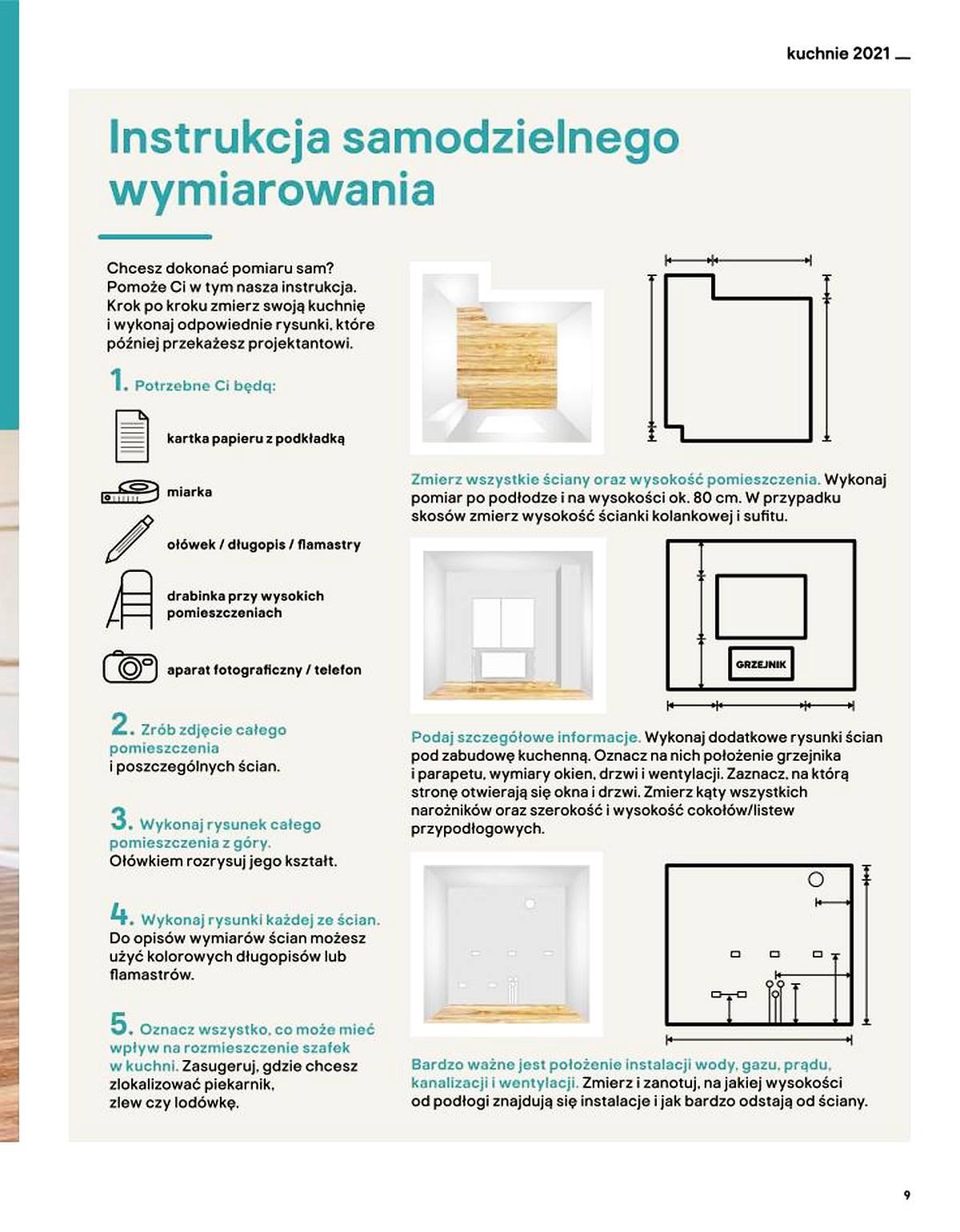 kuchnie 2021

Instrukcja samodzielnego wymiarowania

Chcesz dokonać pomiaru sam? Pomoże Ci w tym nasza instrukcja. Krok po kroku zmierz swoją kuchnię i wykonaj odpowiednie rysunki, które później przekażesz projektantowi.

1. Potrzebne Ci będą:

kartka papieru z podkładką

miarka

ołówek / długopis / flamastry

drabinka przy wysokich pomieszczeniach

aparat fotograficzny / telefon

2. Zrób zdjęcie całego pomieszczenia i poszczególnych ścian.

3. Wykonaj rysunek całego pomieszczenia z góry. Ołówkiem rozrysuj jego kształt.

4. Wykonaj rysunki każdej ze ścian. Do opisów wymiarów ścian możesz użyć kolorowych długopisów lub flamastrów.

5. Oznacz wszystko, co może mieć wpływ na rozmieszczenie szafek w kuchni. Zasugeruj, gdzie chcesz zlokalizować piekarnik, zlew czy lodówkę.

Zmierz wszystkie ściany oraz wysokość pomieszczenia. Wykonaj pomiar po podłodze i na wysokości ok. 80 cm. W przypadku skosów zmierz wysokość ścianki kolankowej i sufitu.

GRZEJNIK

Podaj szczegółowe informacje. Wykonaj dodatkowe rysunki ścian pod zabudowę kuchenną. Oznacz na nich położenie grzejnika i parapetu, wymiary okien, drzwi i wentylacji. Zaznacz, na którą stronę otwierają się okna i drzwi. Zmierz kąty wszystkich narożników oraz szerokość i wysokość cokołów/listew przypodłogowych.

Bardzo ważne jest położenie instalacji wody, gazu, prądu, kanalizacji i wentylacji. Zmierz i zanotuj, na jakiej wysokości od podłogi znajdują się instalacje i jak bardzo odstają od ściany.

9