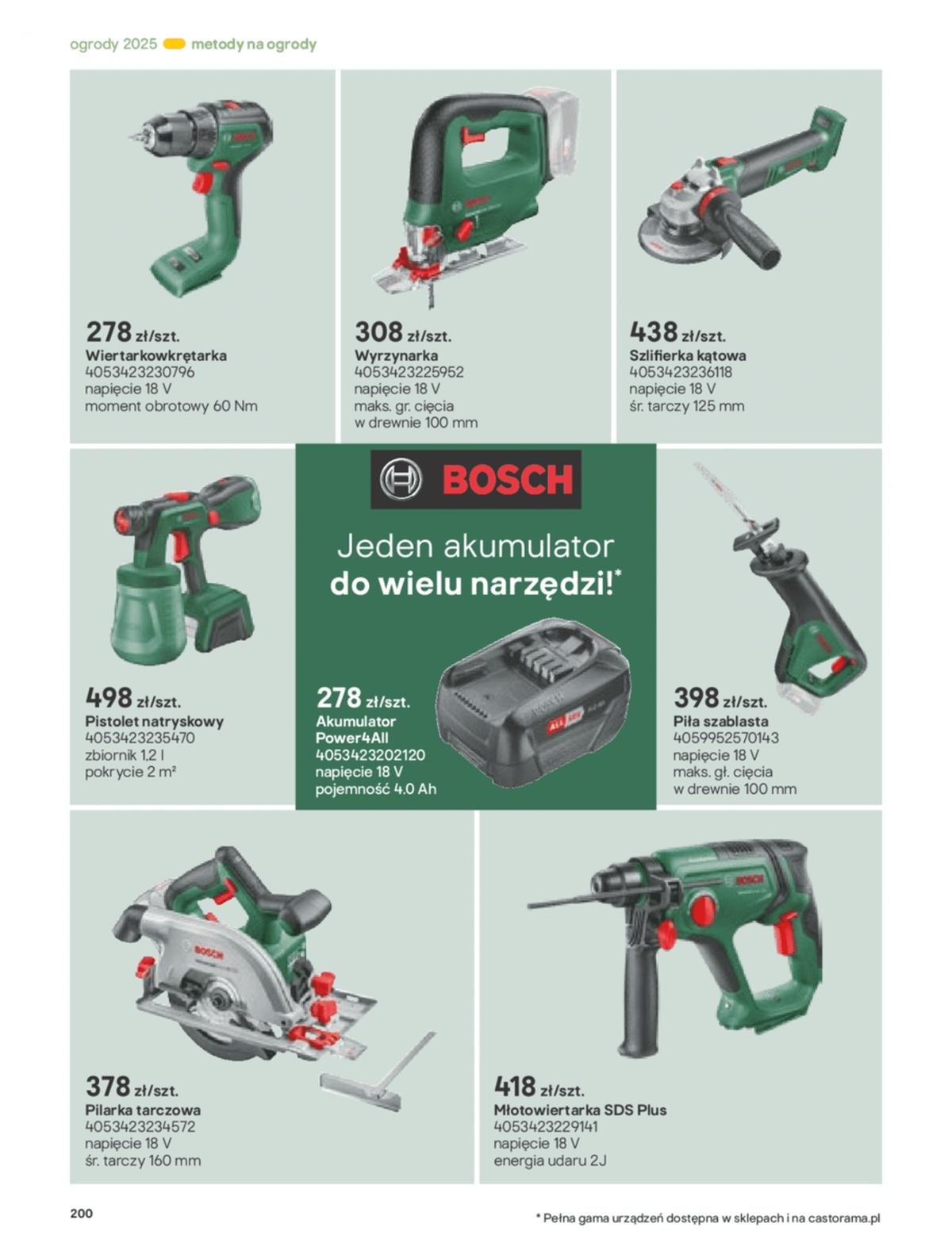 ogrody 2025 metody na ogrody

278 zł/szt.
Wiertarkowkrętarka
4053423230796
napięcie 18 V
moment obrotowy 60 Nm

308 zł/szt.
Wyrzynarka
4053423225952
napięcie 18 V
maks. gr. cięcia w drewnie 100 mm

438 zł/szt.
Szlifierka kątowa
4053423236118
napięcie 18 V
śr. tarczy 125 mm

498 zł/szt.
Pistolet natryskowy
4053423235470
zbiornik 1,2 l
pokrycie 2 m²

BOSCH

Jeden akumulator do wielu narzędzi!*

278 zł/szt.
Akumulator Power4All
4053423202120
napięcie 18 V
pojemność 4.0 Ah

398 zł/szt.
Piła szablasta
4059952570143
napięcie 18 V
maks. gł. cięcia w drewnie 100 mm

378 zł/szt.
Pilarka tarczowa
4053423234572
napięcie 18 V
śr. tarczy 160 mm

418 zł/szt.
Młotowiertarka SDS Plus
4053423229141
napięcie 18 V
energia udaru 2J

200

* Pełna gama urządzeń dostępna w sklepach i na castorama.pl