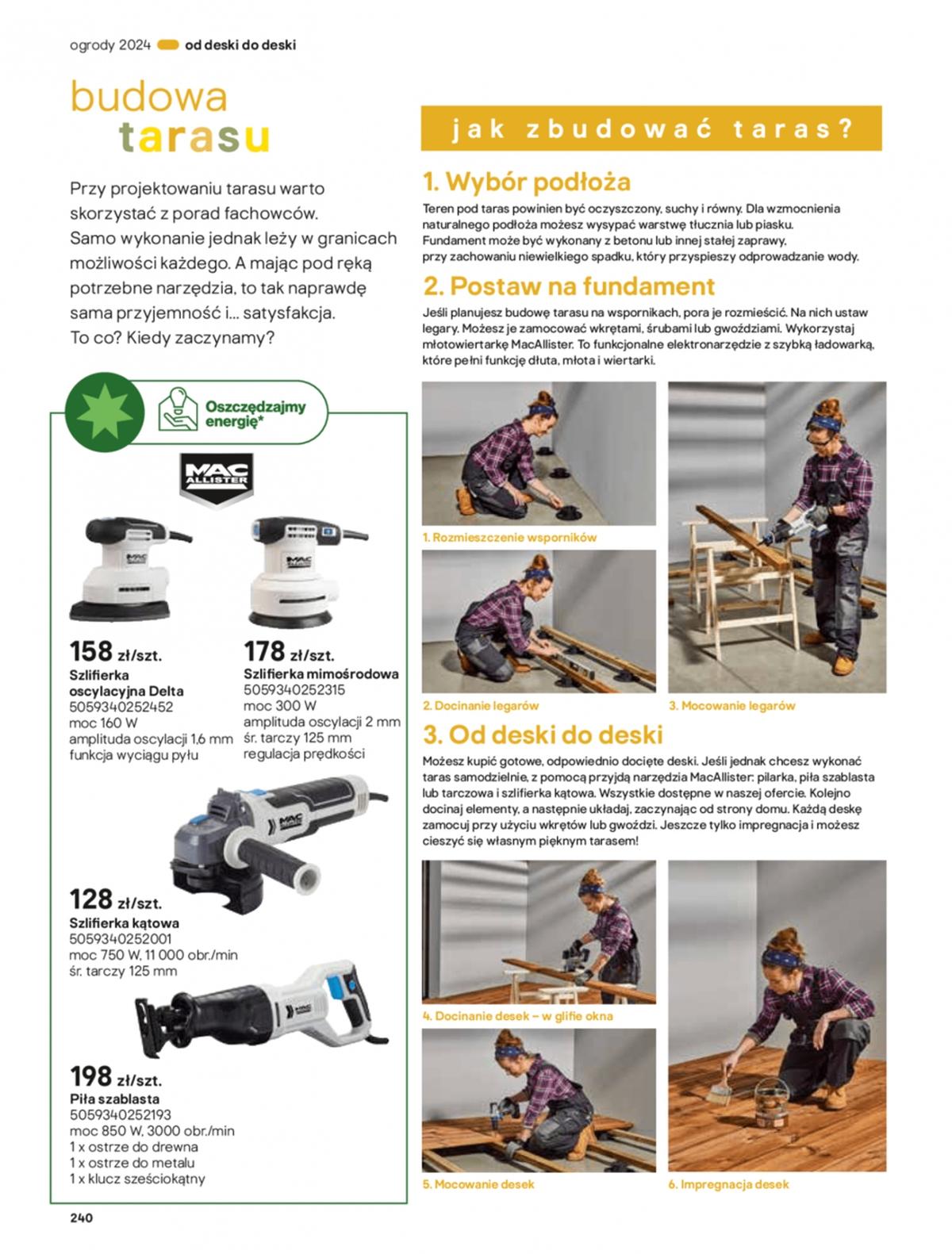 ogrody 2024 od deski do deski

budowa tarasu

Przy projektowaniu tarasu warto skorzystać z porad fachowców. Samo wykonanie jednak leży w granicach możliwości każdego. A mając pod ręką potrzebne narzędzia, to tak naprawdę sama przyjemność i... satysfakcja. To co? Kiedy zaczynamy?

Oszczędzajmy energię*

MAC ALLISTER

158 zł/szt.
Szlifierka oscylacyjna Delta
5059340252452
moc 160 W
amplituda oscylacji 1,6 mm
funkcja wyciągu pyłu

178 zł/szt.
Szlifierka mimośrodowa
5059340252315
moc 300 W
amplituda oscylacji 2 mm
śr. tarczy 125 mm
regulacja prędkości

128 zł/szt.
Szlifierka kątowa
5059340252001
moc 750 W, 11 000 obr./min
śr. tarczy 125 mm

198 zł/szt.
Piła szablasta
5059340252193
moc 850 W, 3000 obr./min
1 x ostrze do drewna
1 x ostrze do metalu
1 x klucz sześciokątny

240

jak zbudować taras?

1. Wybór podłoża

Teren pod taras powinien być oczyszczony, suchy i równy. Dla wzmocnienia naturalnego podłoża możesz wysypać warstwę tłucznia lub piasku. Fundament może być wykonany z betonu lub innej stałej zaprawy, przy zachowaniu niewielkiego spadku, który przyspieszy odprowadzanie wody.

2. Postaw na fundament

Jeśli planujesz budowę tarasu na wspornikach, pora je rozmieścić. Na nich ustaw legary. Możesz je zamocować wkrętami, śrubami lub gwoździami. Wykorzystaj młotowiertarkę MacAllister. To funkcjonalne elektronarzędzie z szybką ładowarką, które pełni funkcję dłuta, młota i wiertarki.

1. Rozmieszczenie wsporników

2. Docinanie legarów

3. Mocowanie legarów

3. Od deski do deski

Możesz kupić gotowe, odpowiednio docięte deski. Jeśli jednak chcesz wykonać taras samodzielnie, z pomocą przyjdą narzędzia MacAllister: pilarka, piła szablasta lub tarczowa i szlifierka kątowa. Wszystkie dostępne w naszej ofercie. Kolejno docinaj elementy, a następnie układaj, zaczynając od strony domu. Każdą deskę zamocuj przy użyciu wkrętów lub gwoździ. Jeszcze tylko impregnacja i możesz cieszyć się własnym pięknym tarasem!

4. Docinanie desek – w glifie okna

5. Mocowanie desek

6. Impregnacja desek