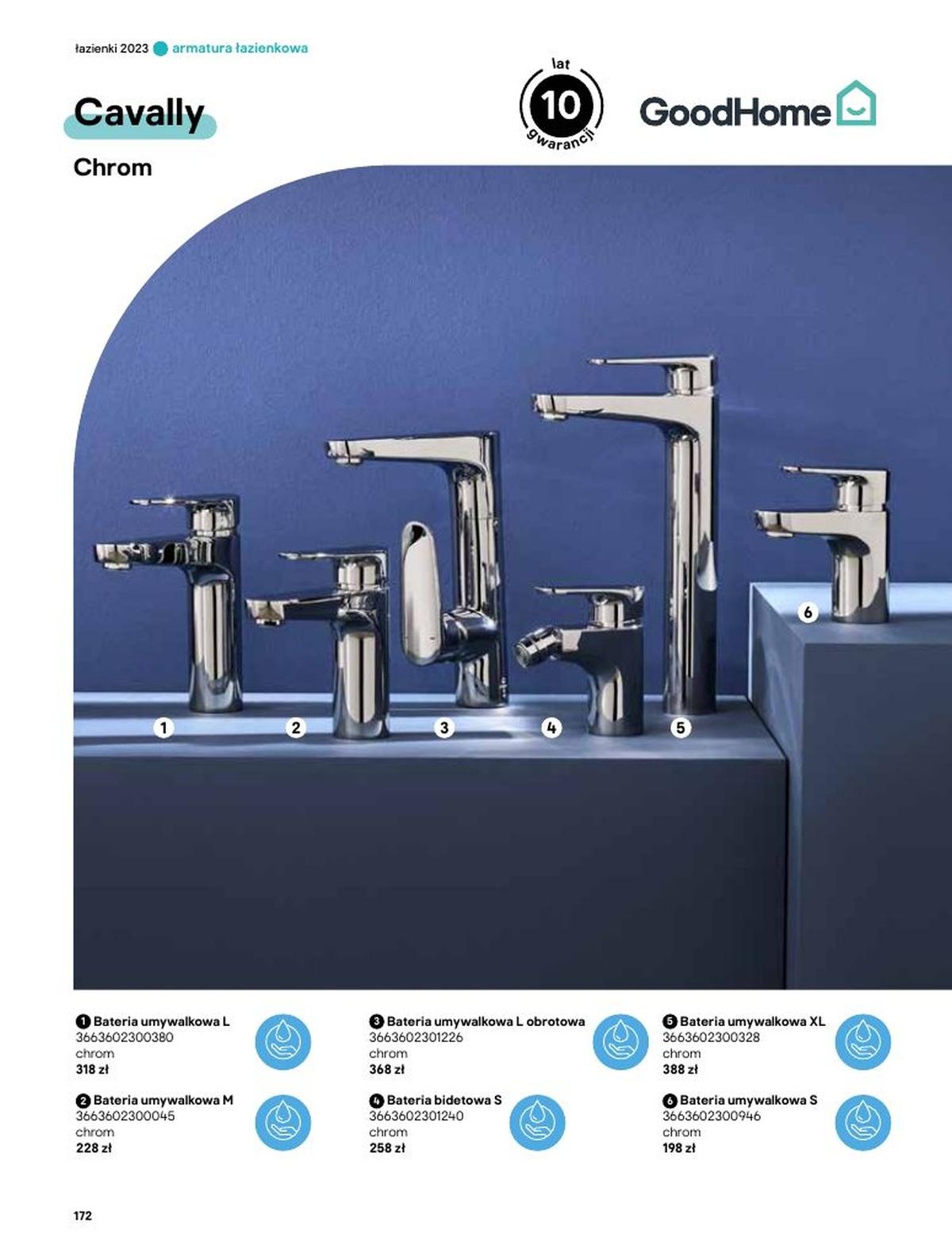 łazienki 2023 armatura łazienkowa

Cavally

Chrom

lat 10 gwarancji

GoodHome

1 2 3 4 5 6

1 Bateria umywalkowa L
3663602300380
chrom
318 zł

2 Bateria umywalkowa M
3663602300045
chrom
228 zł

3 Bateria umywalkowa L obrotowa
3663602301226
chrom
368 zł

4 Bateria bidetowa S
3663602301240
chrom
258 zł

5 Bateria umywalkowa XL
3663602300328
chrom
388 zł

6 Bateria umywalkowa S
3663602300946
chrom
198 zł

172